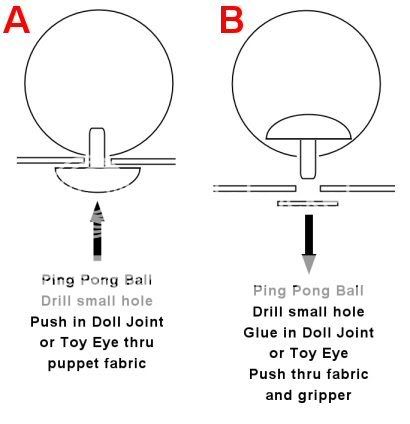 A

Ping Pong Ball
Drill small hole
Push in Doll Joint or Toy Eye thru puppet fabric

B

Ping Pong Ball
Drill small hole
Glue in Doll Joint or Toy Eye
Push thru fabric and gripper